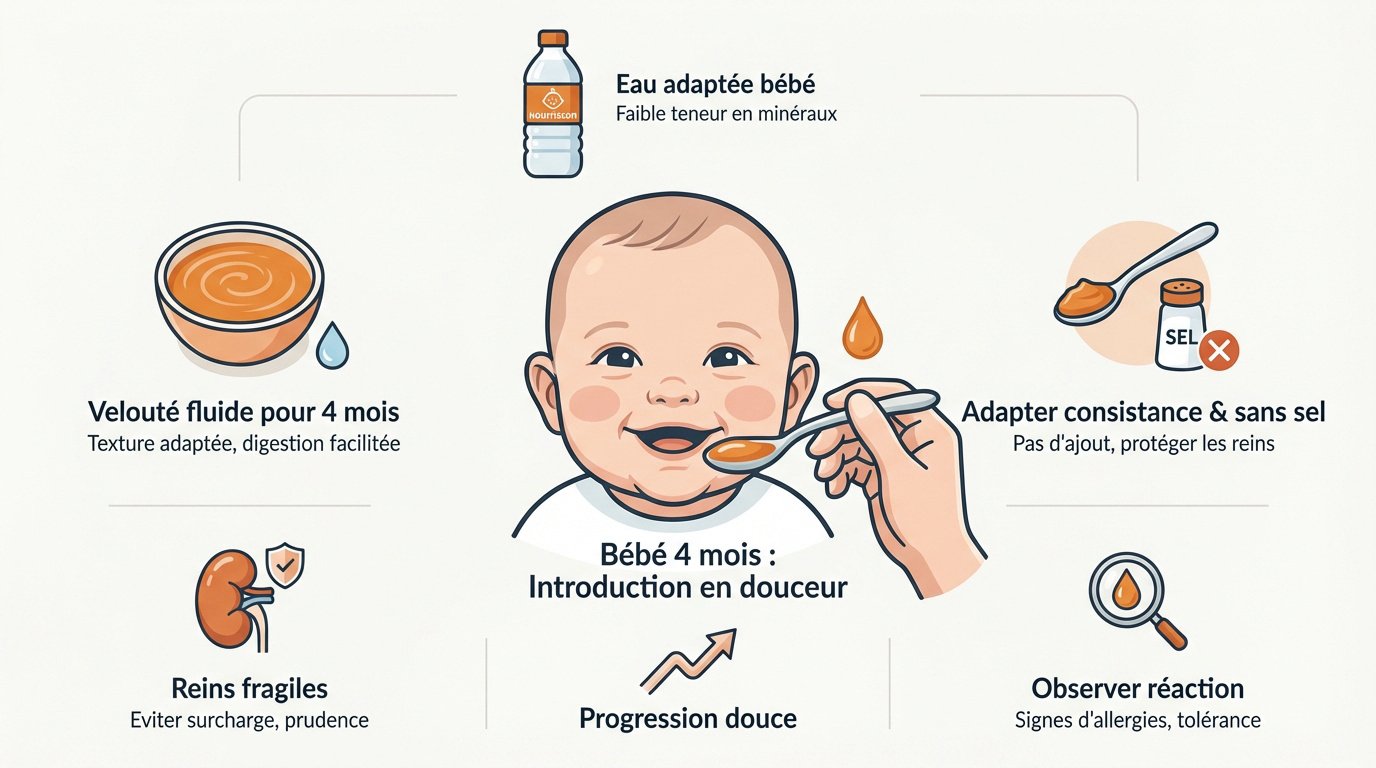 NOURRISSON

Eau adaptée bébé
Faible teneur en minéraux

Velouté fluide pour 4 mois
Texture adaptée, digestion facilitée

SEL

Adapter consistance & sans sel
Pas d'ajout, protéger les reins

Bébé 4 mois :
Introduction en douceur

Reins fragiles
Eviter surcharge, prudence

Progression douce

Observer réaction
Signes d'allergies, tolérance